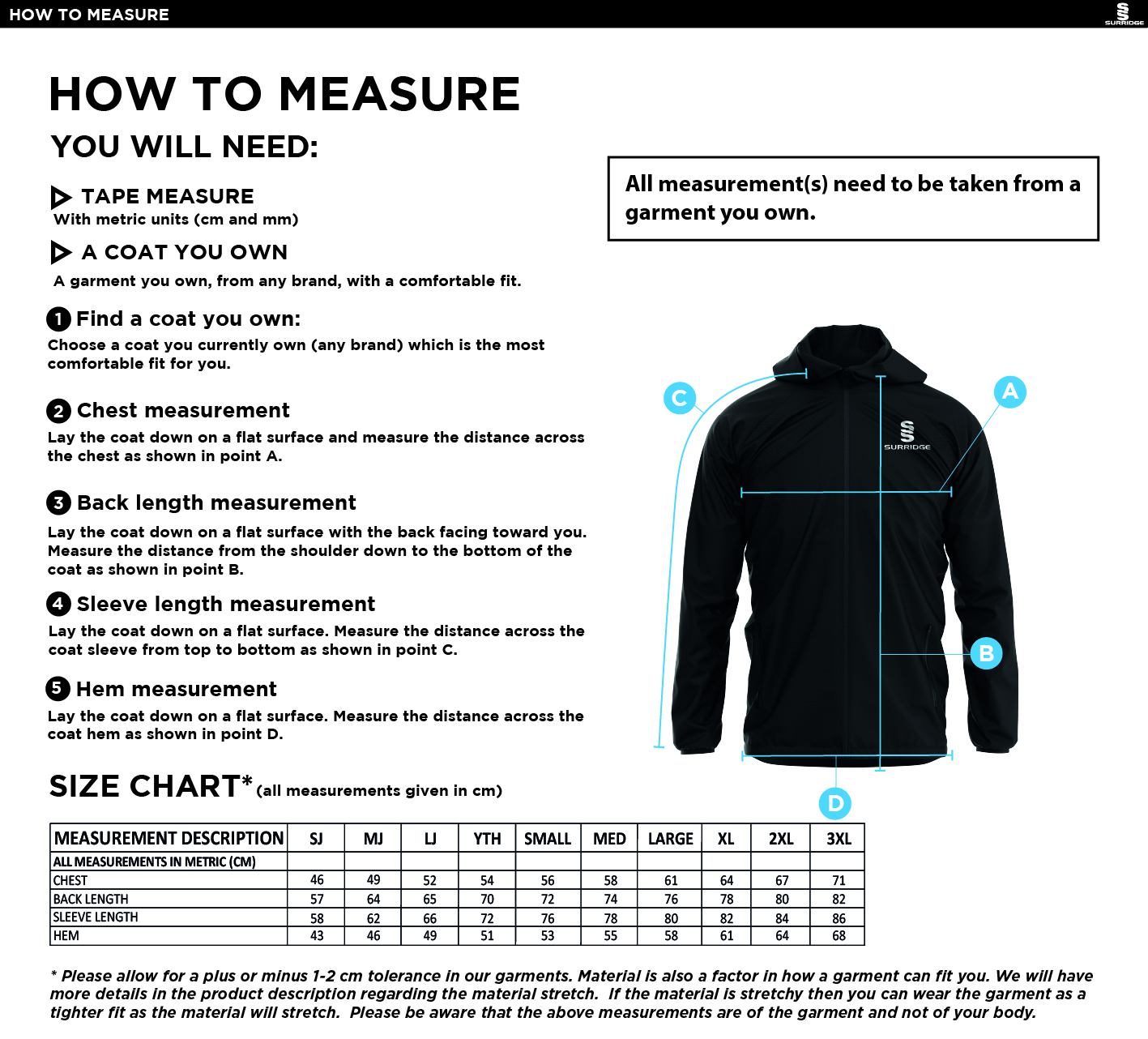 HOW TO MEASURE

SURRIDGE

HOW TO MEASURE

YOU WILL NEED:

TAPE MEASURE
With metric units (cm and mm)

A COAT YOU OWN
A garment you own, from any brand, with a comfortable fit.

All measurement(s) need to be taken from a garment you own.

1 Find a coat you own:
Choose a coat you currently own (any brand) which is the most comfortable fit for you.

2 Chest measurement
Lay the coat down on a flat surface and measure the distance across the chest as shown in point A.

3 Back length measurement
Lay the coat down on a flat surface with the back facing toward you. Measure the distance from the shoulder down to the bottom of the coat as shown in point B.

4 Sleeve length measurement
Lay the coat down on a flat surface. Measure the distance across the coat sleeve from top to bottom as shown in point C.

5 Hem measurement
Lay the coat down on a flat surface. Measure the distance across the coat hem as shown in point D.

C A SURRIDGE B D

SIZE CHART* (all measurements given in cm)

| MEASUREMENT DESCRIPTION | SJ | MJ | LJ | YTH | SMALL | MED | LARGE | XL | 2XL | 3XL |
|---|---|---|---|---|---|---|---|---|---|---|
| ALL MEASUREMENTS IN METRIC (CM) | | | | | | | | | | |
| CHEST | 46 | 49 | 52 | 54 | 56 | 58 | 61 | 64 | 67 | 71 |
| BACK LENGTH | 57 | 64 | 65 | 70 | 72 | 74 | 76 | 78 | 80 | 82 |
| SLEEVE LENGTH | 58 | 62 | 66 | 72 | 76 | 78 | 80 | 82 | 84 | 86 |
| HEM | 43 | 46 | 49 | 51 | 53 | 55 | 58 | 61 | 64 | 68 |

* Please allow for a plus or minus 1-2 cm tolerance in our garments. Material is also a factor in how a garment can fit you. We will have more details in the product description regarding the material stretch. If the material is stretchy then you can wear the garment as a tighter fit as the material will stretch. Please be aware that the above measurements are of the garment and not of your body.